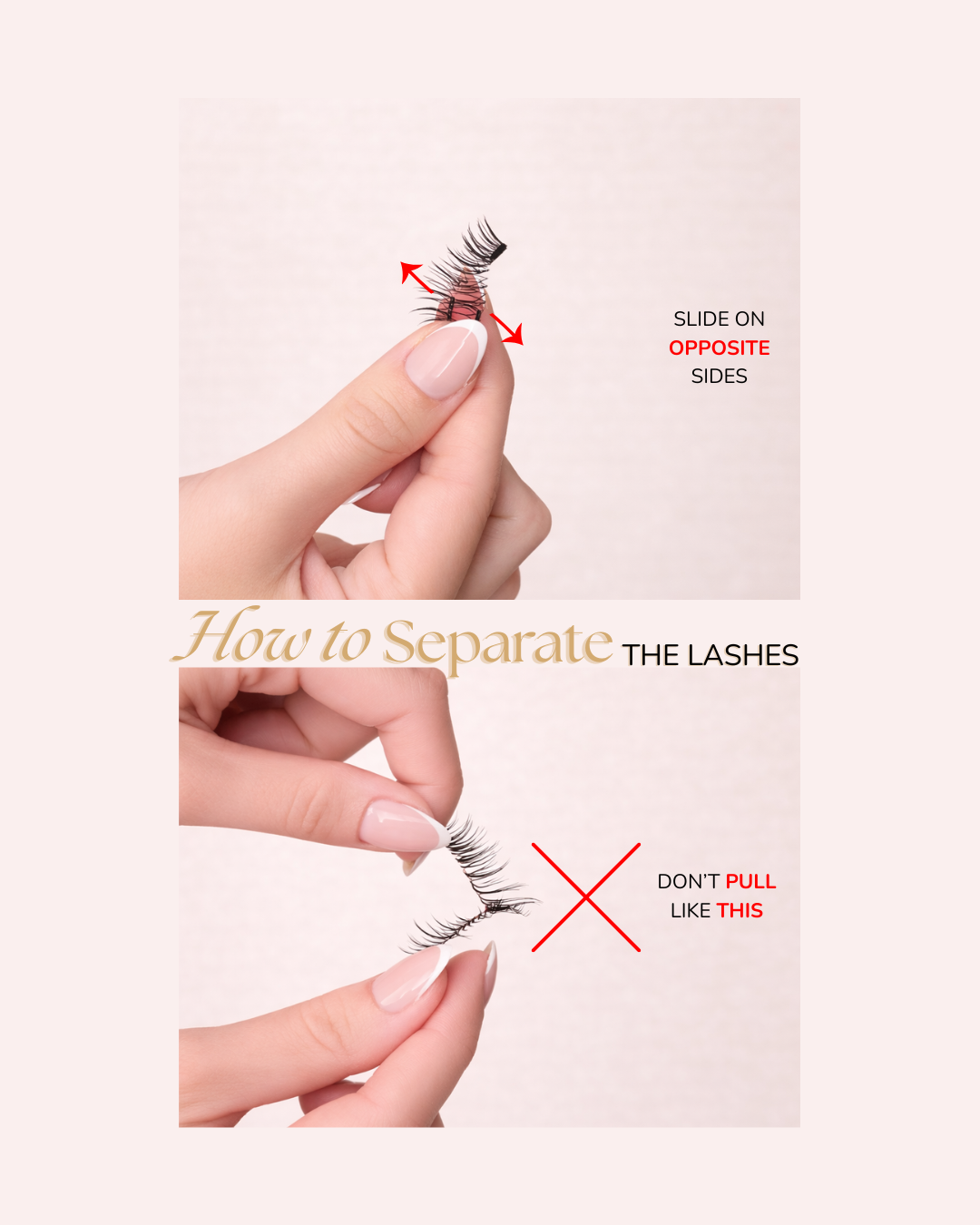 SLIDE ON
OPPOSITE
SIDES

How to Separate THE LASHES

DON'T PULL
LIKE THIS